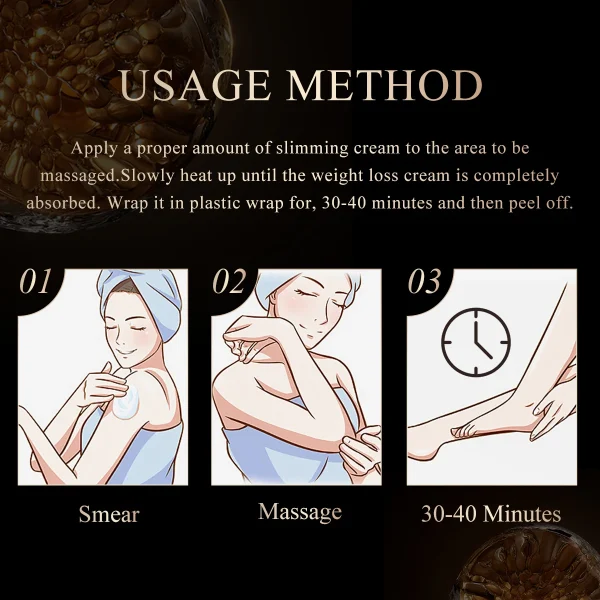 USAGE METHOD

Apply a proper amount of slimming cream to the area to be massaged.Slowly heat up until the weight loss cream is completely absorbed. Wrap it in plastic wrap for, 30-40 minutes and then peel off.

01

Smear

02

Massage

03

30-40 Minutes